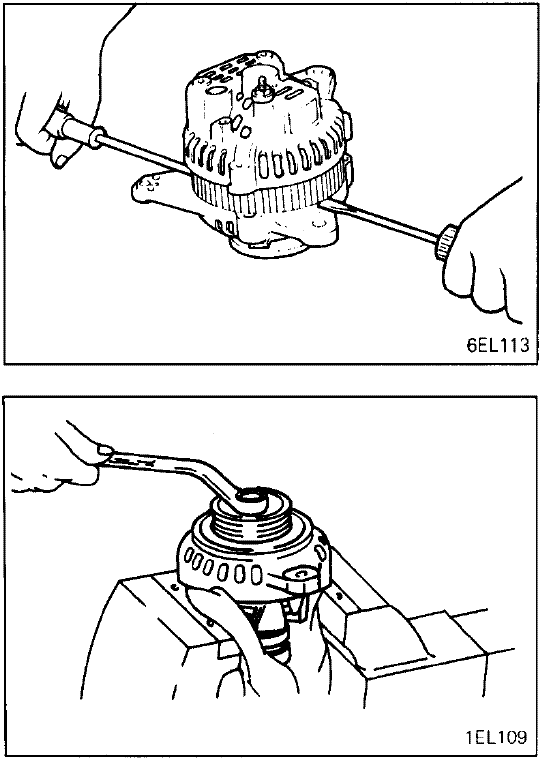 6EL113

1EL109