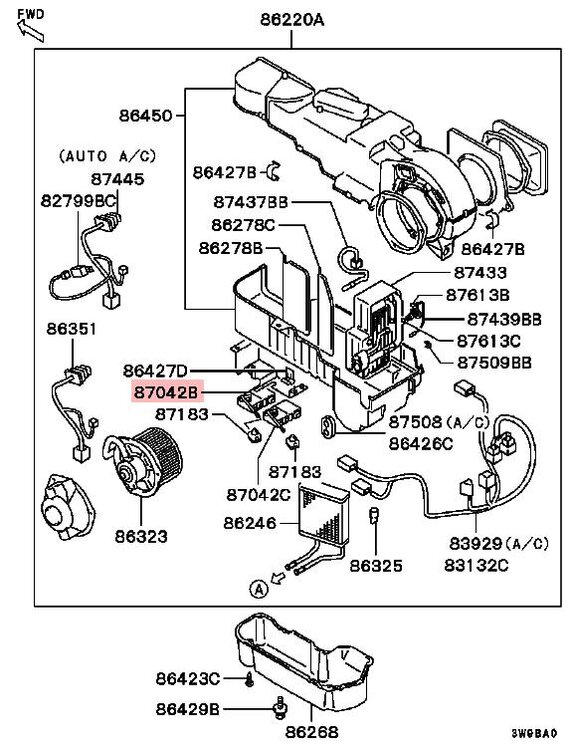 FWD

86220A

86450

(AUTO A/C)
87445
82799BC

86427B

87437BB

86278C

86278B

86427B

87433

87613B

87439BB

87613C

87509BB

86351

86427D

87042B

87183

87508(A/C)

86426C

87183

87042C

86246

86323

86325

83929(A/C)
83132C

A

86423C

86429B

86268

3W6BA0