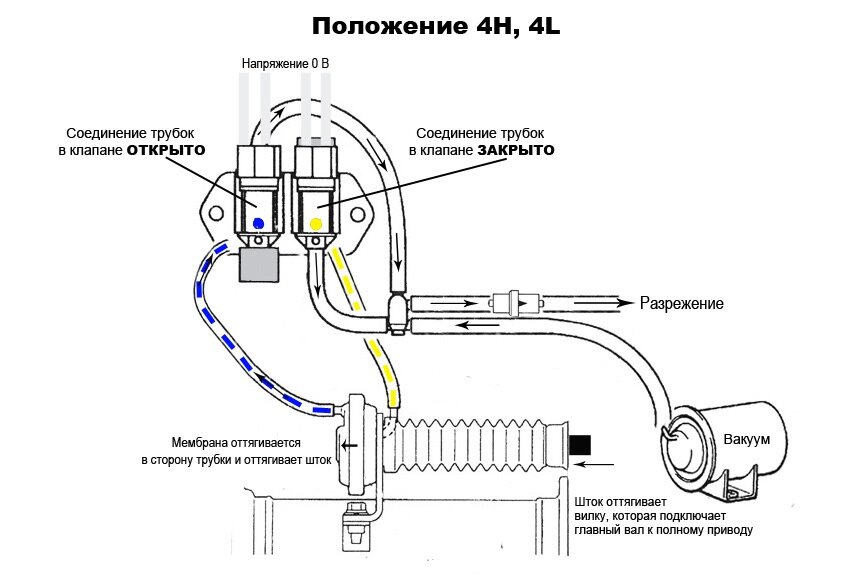 Положение 4H, 4L

Напряжение 0 В

Соединение трубок в клапане ОТКРЫТО

Соединение трубок в клапане ЗАКРЫТО

Разрежение

Вакуум

Мембрана оттягивается в сторону трубки и оттягивает шток

Шток оттягивает вилку, которая подключает главный вал к полному приводу