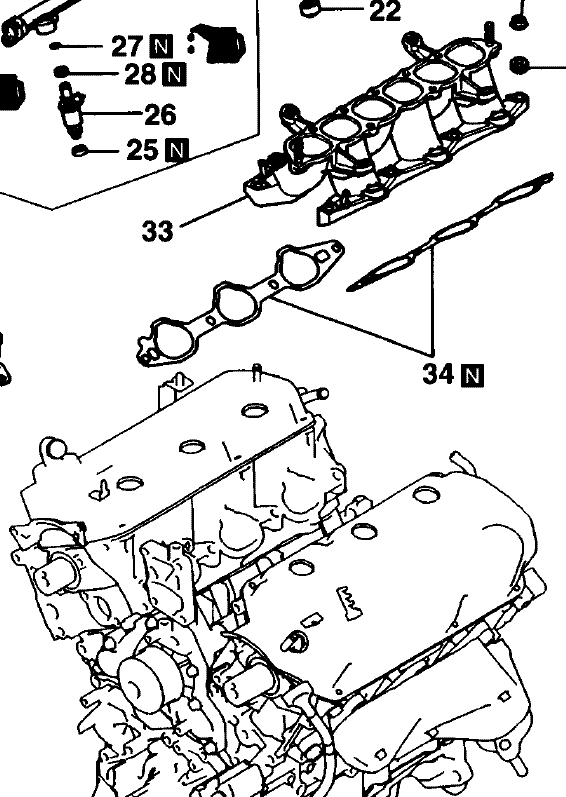 22
27 N
28 N
26
25 N
33
34 N