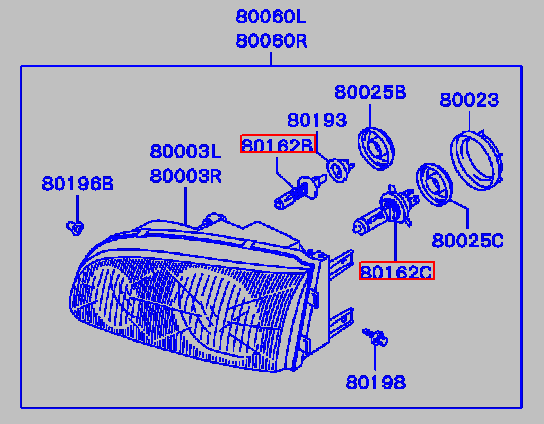 80060L
80060R

80025B

80023

80193

80162B

80003L
80003R

80196B

80025C

80162C

80198