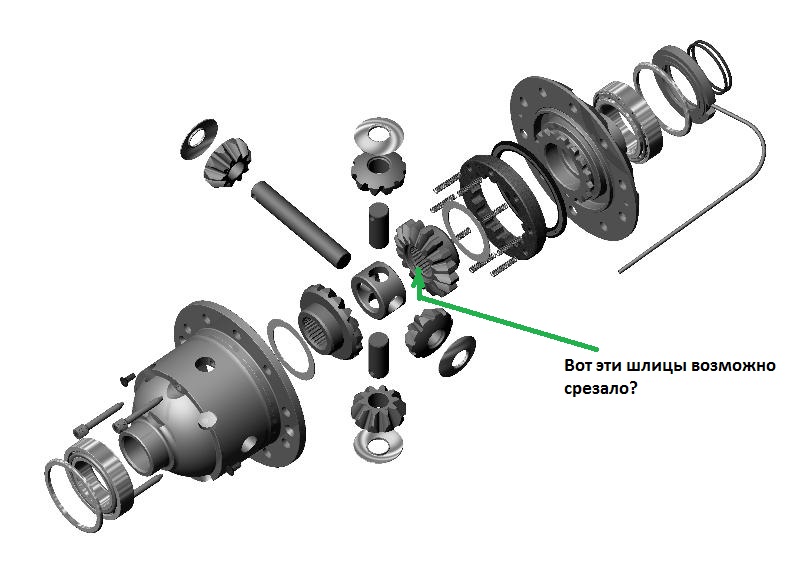 Вот эти шлицы возможно срезало?