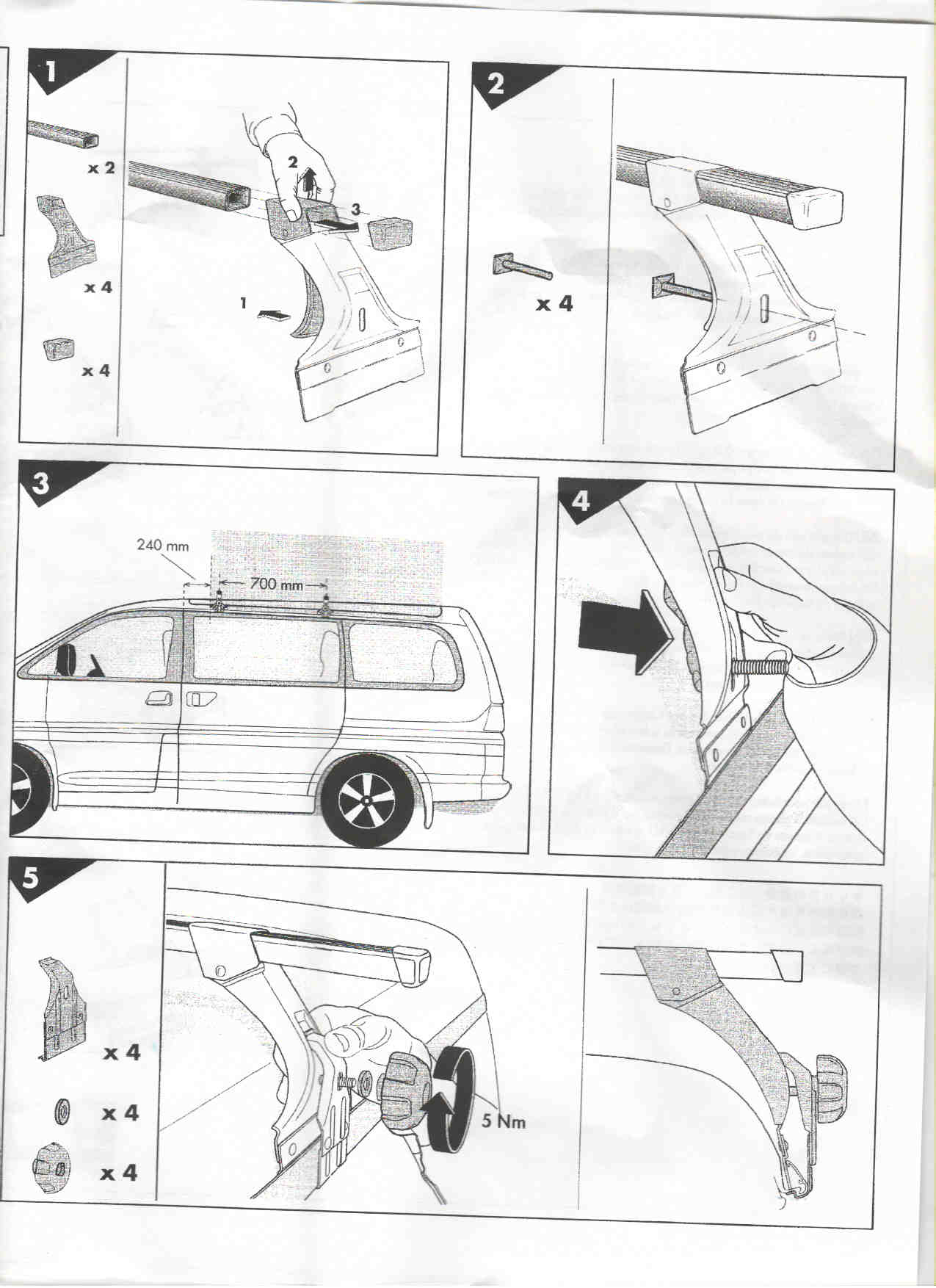 1

x 2

x 4

x 4

2

3

1

2

x 4

3

240 mm

700 mm

4

5

x 4

x 4

x 4

5 Nm