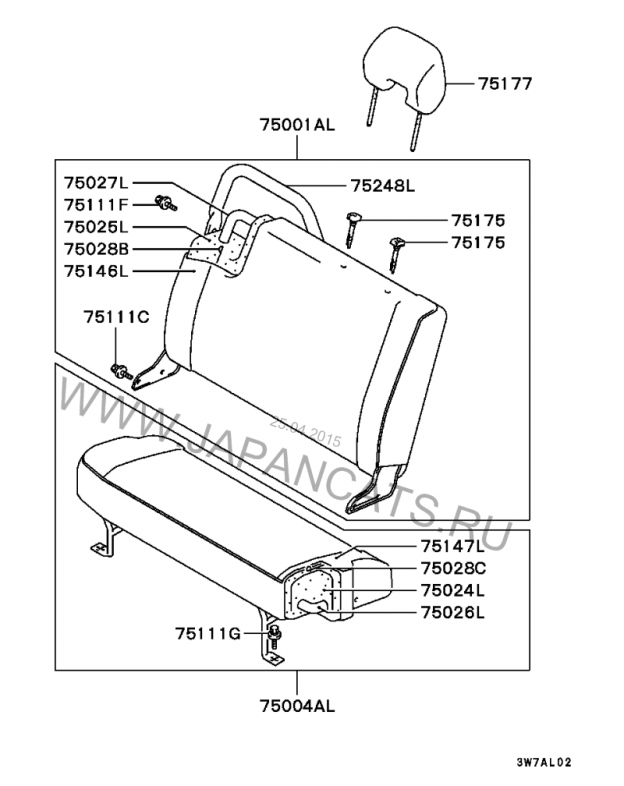 75177

75001AL

75027L
75111F
75025L
75028B
75146L

75248L

75175
75175

75111C

WWW.JAPANCATS.RU
25.04.2015

75147L
75028C
75024L
75026L

75111G

75004AL

3W7AL02