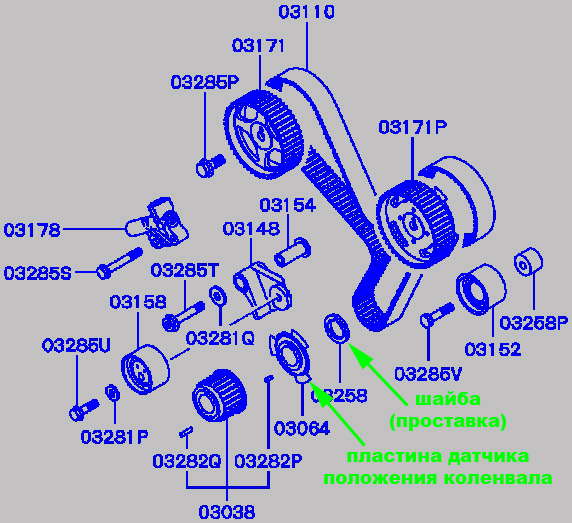 03110
03171
03285P
03171P
03178
03154
03148
03285S
03285T
03158
03281Q
03285U
03268P
03152
03285V
03258
шайба (проставка)
03281P
03064
пластина датчика положения коленвала
03282Q
03282P
03038