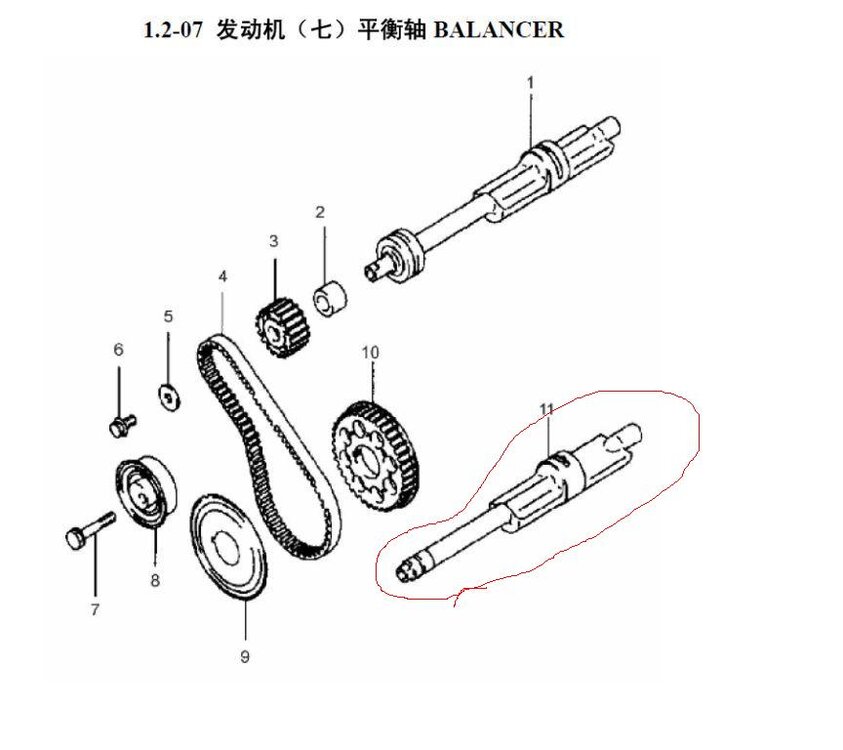 1.2-07 发动机（七）平衡轴 BALANCER

1
2
3
4
5
6
10
11
8
7
9