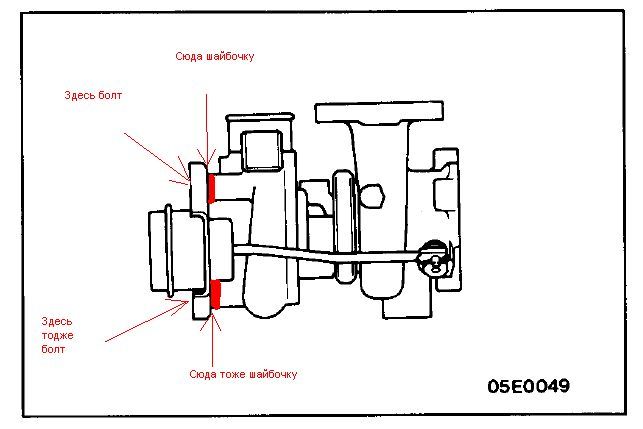 Сюда шайбочку

Здесь болт

Здесь тоже болт

Сюда тоже шайбочку

05E0049