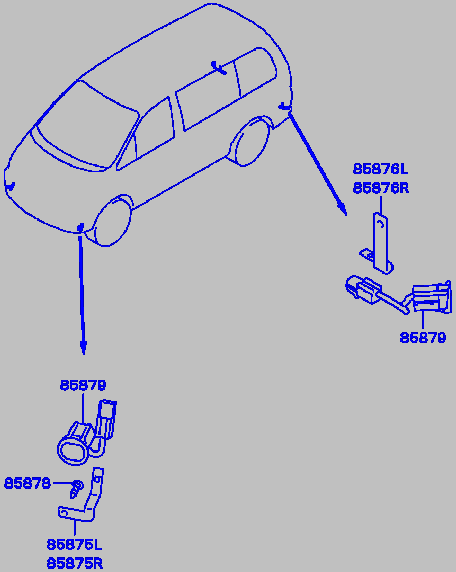 85876L
85876R

85879

85879

85878

85875L
85875R