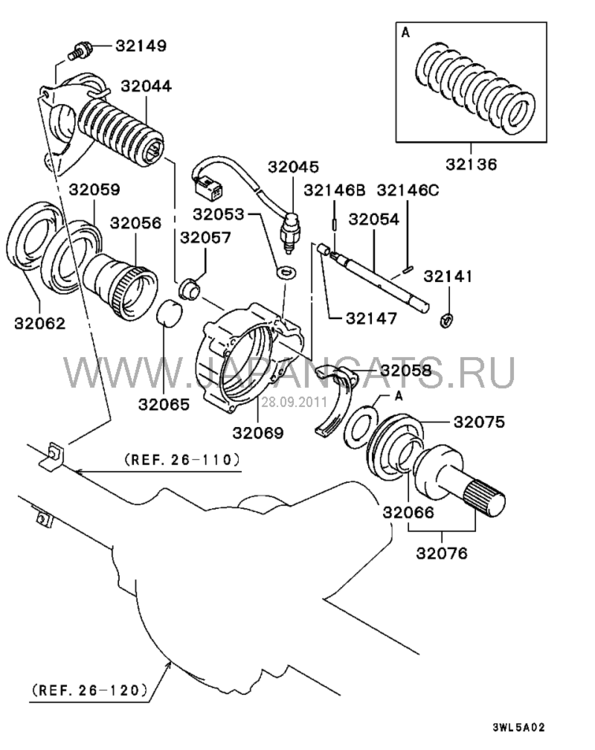 32149
32044
A
32136
32045
32146B
32146C
32059
32053
32054
32056
32057
32141
32062
32147
WWW.JAPANCATS.RU
32058
32065
28.09.2011
32069
A
32075
(REF. 26-110)
32066
32076
(REF. 26-120)
3WL5A02