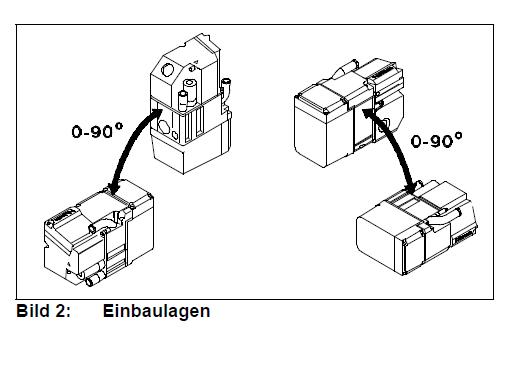 0-90°

0-90°

Bild 2: Einbaulagen