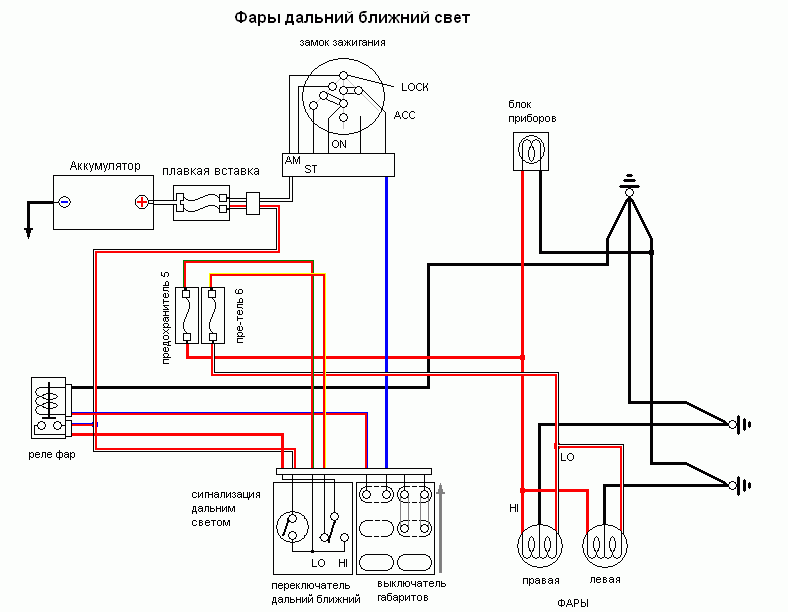 Фары дальний ближний свет

замок зажигания

LOCK

ACC

ON

AM

ST

блок приборов

Аккумулятор

плавкая вставка

предохранитель 5

пре-тель 6

реле фар

сигнализация дальним светом

LO

HI

переключатель дальний ближний

выключатель габаритов

LO

HI

правая

левая

ФАРЫ