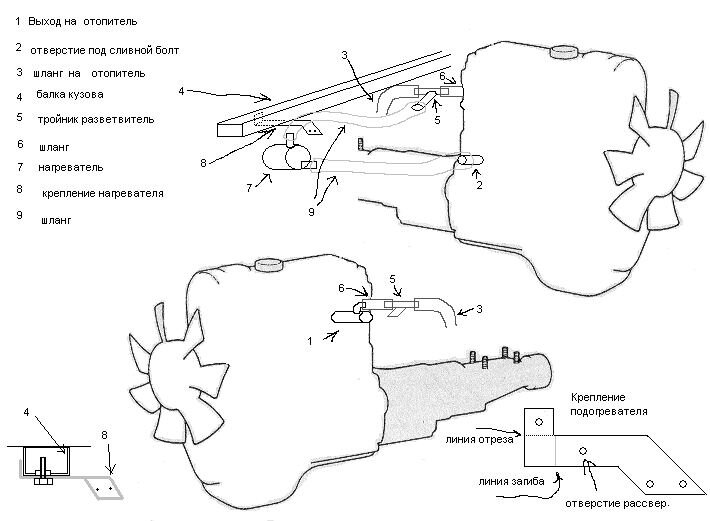 1 Выход на отопитель

2 отверстие под сливной болт

3 шланг на отопитель

4 балка кузова

5 тройник разветвитель

6 шланг

7 нагреватель

8 крепление нагревателя

9 шланг

4
3
6
5
8
7
9
2

6
5
3
1

4
8

Крепление подогревателя
линия отреза
линия загиба
отверстие рассвер.